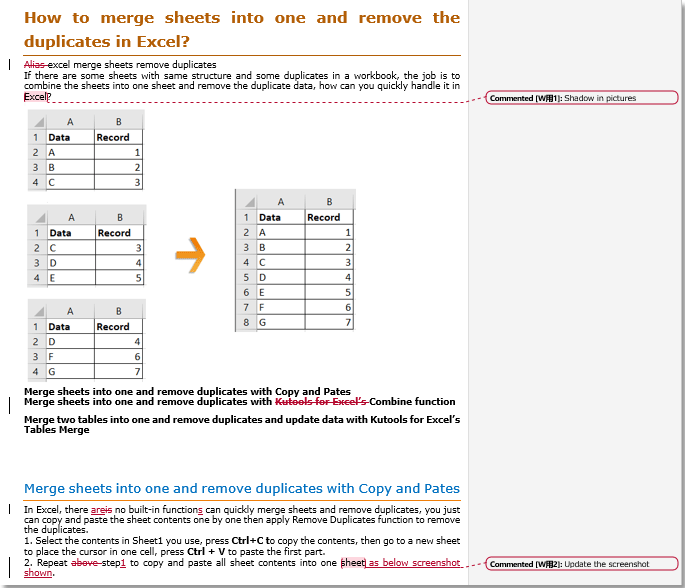 How to merge sheets into one and remove the duplicates in Excel?

Alias excel merge sheets remove duplicates
If there are some sheets with same structure and some duplicates in a workbook, the job is to combine the sheets into one sheet and remove the duplicate data, how can you quickly handle it in Excel?

Commented [W用1]: Shadow in pictures

| | A | B |
|---|---|---|
| 1 | Data | Record |
| 2 | A | 1 |
| 3 | B | 2 |
| 4 | C | 3 |

| | A | B |
|---|---|---|
| 1 | Data | Record |
| 2 | C | 3 |
| 3 | D | 4 |
| 4 | E | 5 |

| | A | B |
|---|---|---|
| 1 | Data | Record |
| 2 | D | 4 |
| 3 | F | 6 |
| 4 | G | 7 |

| | A | B |
|---|---|---|
| 1 | Data | Record |
| 2 | A | 1 |
| 3 | B | 2 |
| 4 | C | 3 |
| 5 | D | 4 |
| 6 | E | 5 |
| 7 | F | 6 |
| 8 | G | 7 |

Merge sheets into one and remove duplicates with Copy and Pates
Merge sheets into one and remove duplicates with Kutools for Excel's Combine function

Merge two tables into one and remove duplicates and update data with Kutools for Excel's Tables Merge

Merge sheets into one and remove duplicates with Copy and Pates

In Excel, there areis no built-in functions can quickly merge sheets and remove duplicates, you just can copy and paste the sheet contents one by one then apply Remove Duplicates function to remove the duplicates.
1. Select the contents in Sheet1 you use, press Ctrl+C to copy the contents, then go to a new sheet to place the cursor in one cell, press Ctrl + V to paste the first part.
2. Repeat above step1 to copy and paste all sheet contents into one sheet as below screenshot shown.

Commented [W用2]: Update the screenshot